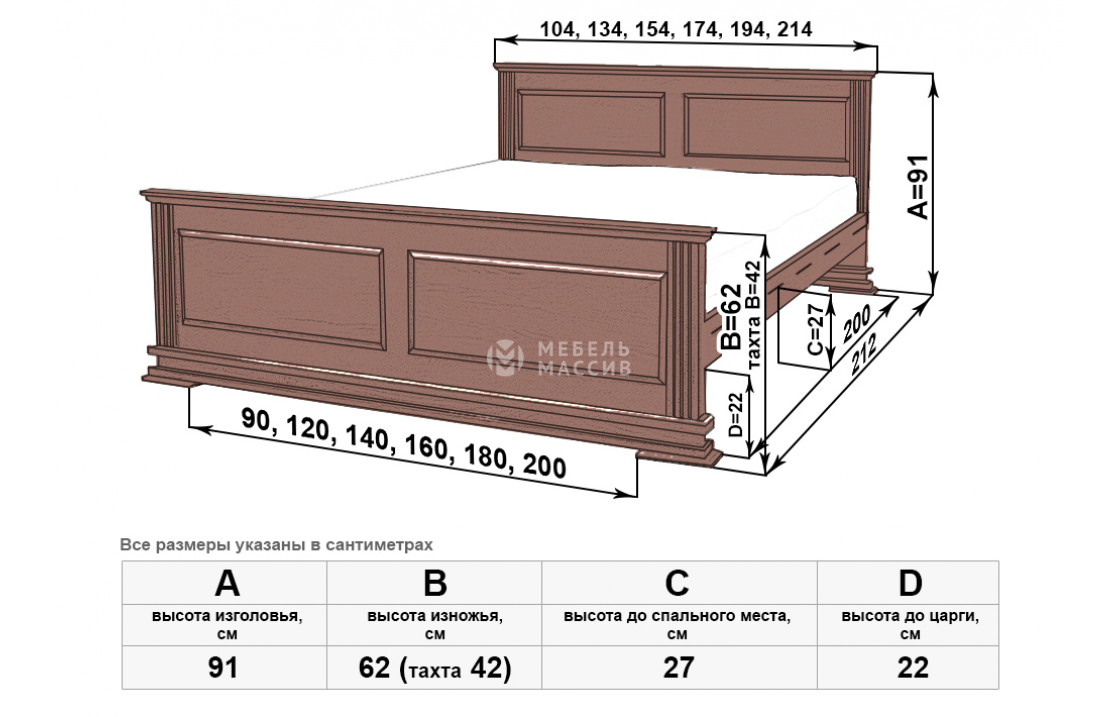 104, 134, 154, 174, 194, 214

A=91

B=62
тахта B=42

C=27

200

212

D=22

МЕБЕЛЬ МАССИВ

90, 120, 140, 160, 180, 200

Все размеры указаны в сантиметрах

| A | B | C | D |
|---|---|---|---|
| высота изголовья, см | высота изножья, см | высота до спального места, см | высота до царги, см |
| 91 | 62 (тахта 42) | 27 | 22 |